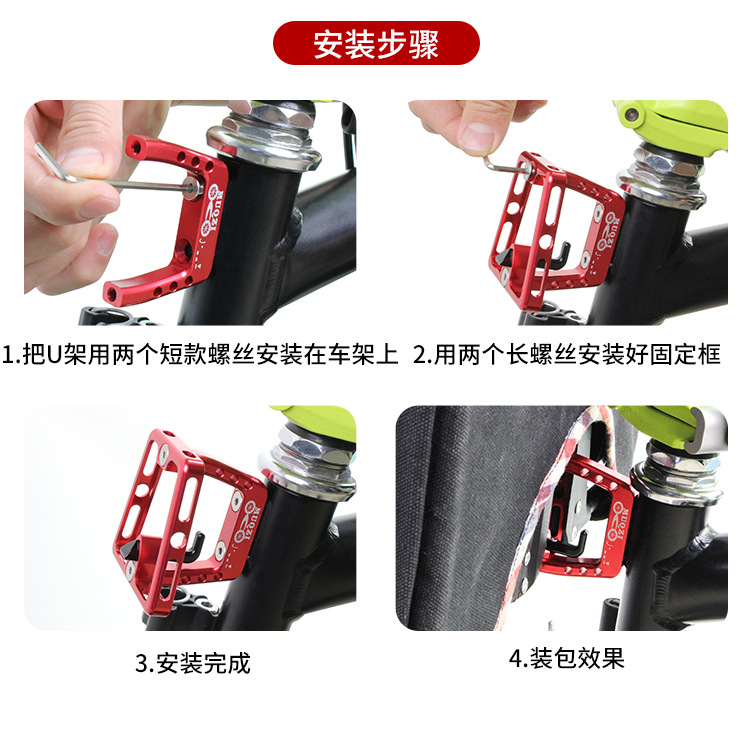 安装步骤

1.把U架用两个短款螺丝安装在车架上

2.用两个长螺丝安装好固定框

3.安装完成

4.装包效果