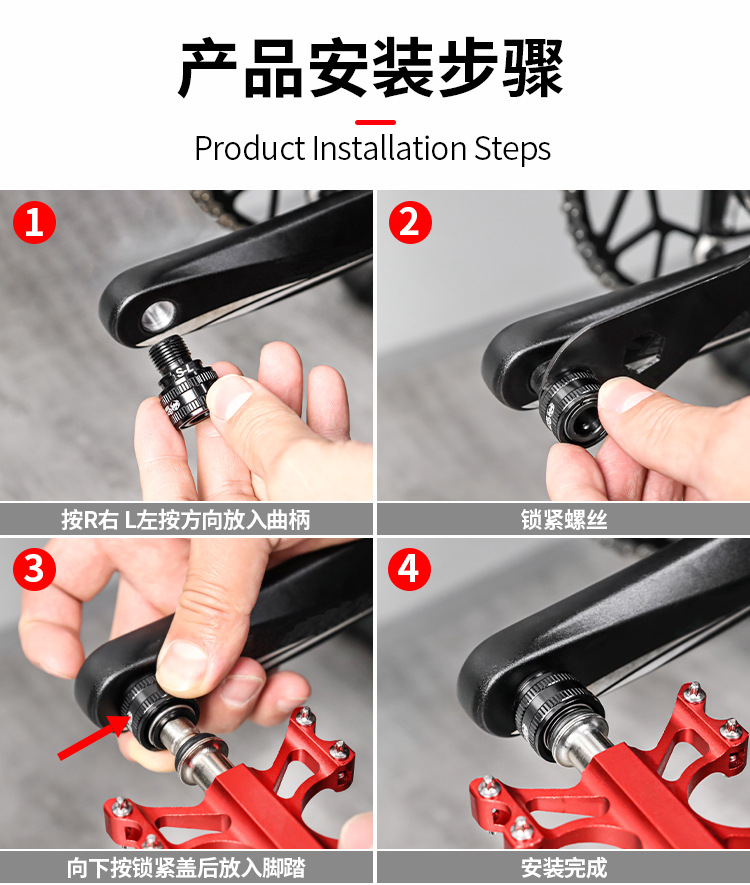 产品安装步骤

Product Installation Steps

1

按R右 L左按方向放入曲柄

2

锁紧螺丝

3

向下按锁紧盖后放入脚踏

4

安装完成