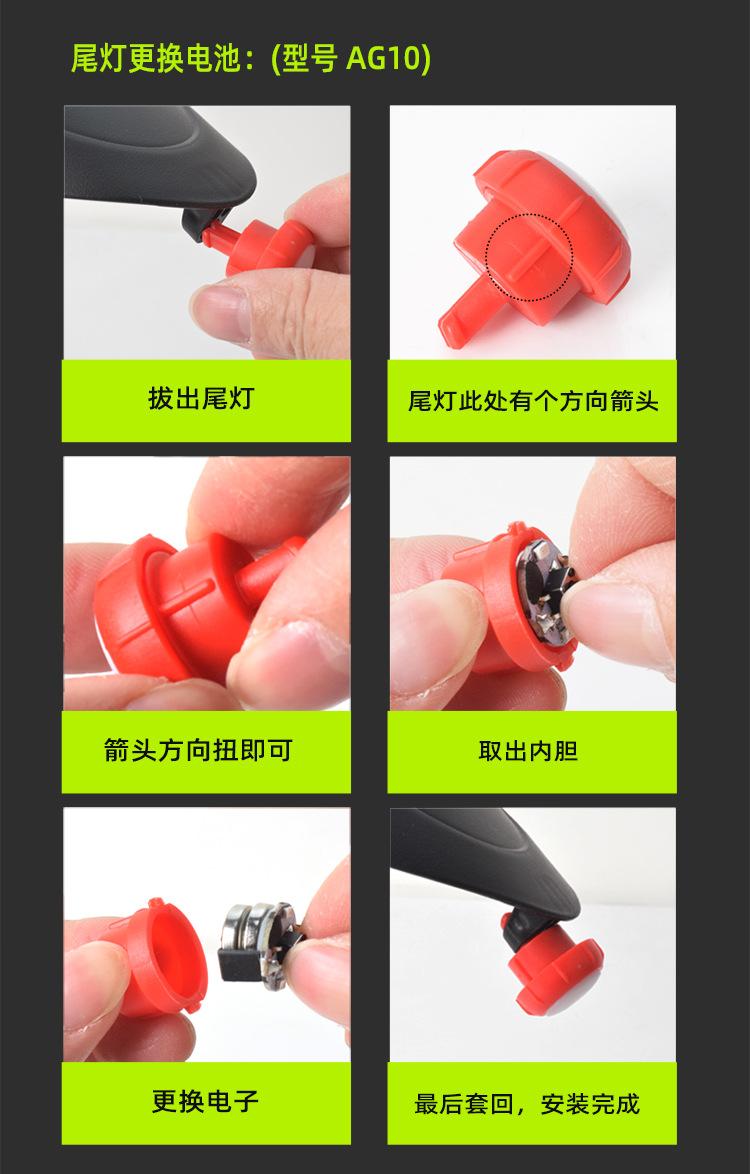 尾灯更换电池：(型号 AG10)

拔出尾灯

尾灯此处有个方向箭头

箭头方向扭即可

取出内胆

更换电子

最后套回，安装完成