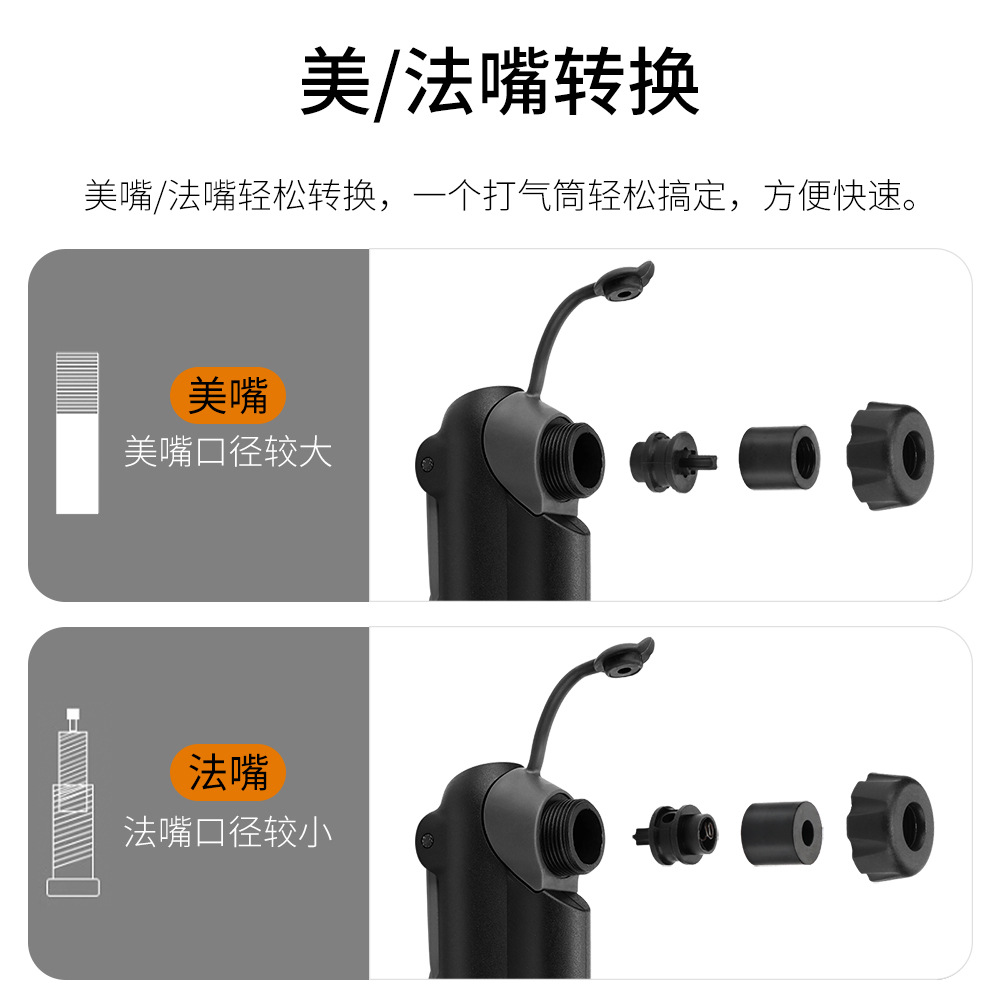 美/法嘴转换

美嘴/法嘴轻松转换，一个打气筒轻松搞定，方便快速。

美嘴
美嘴口径较大

法嘴
法嘴口径较小