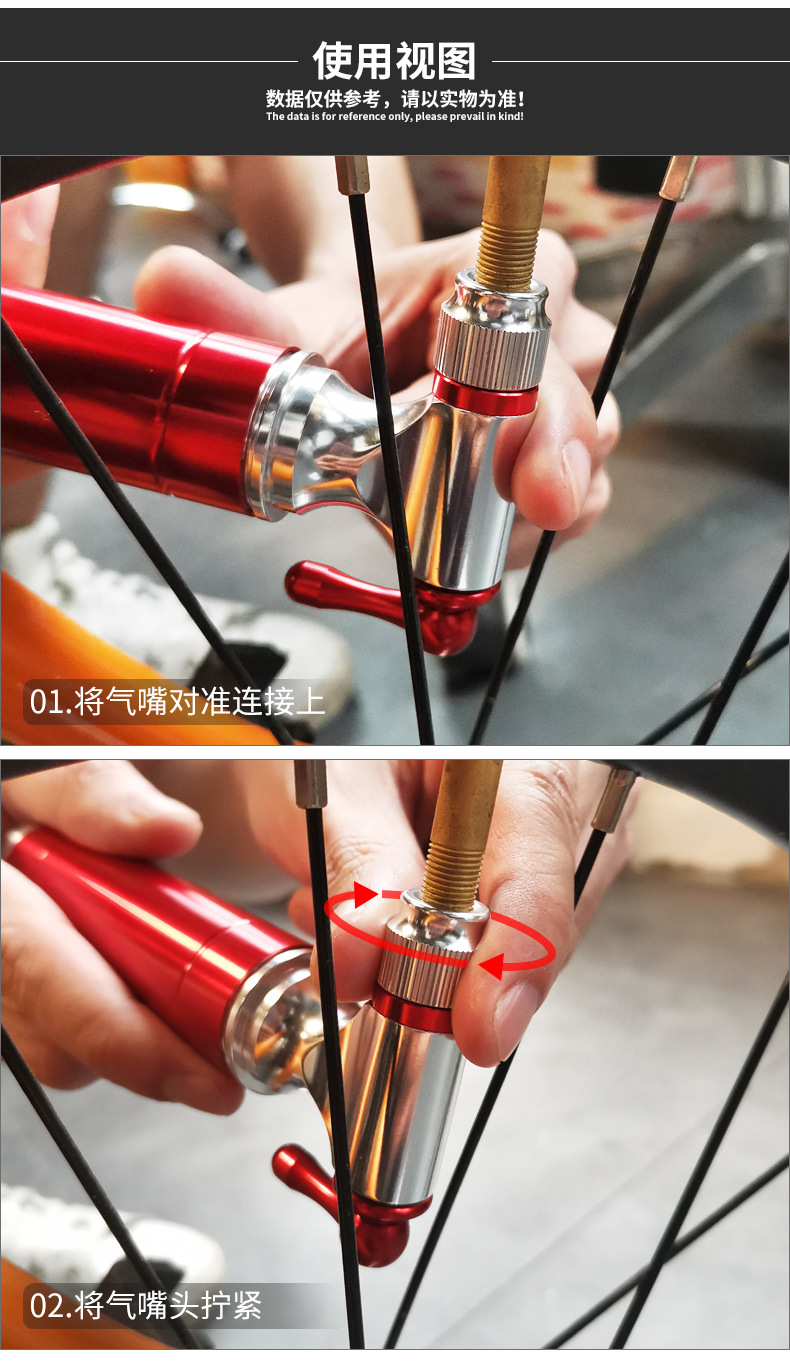 使用视图
数据仅供参考，请以实物为准！
The data is for reference only, please prevail in kind!

01.将气嘴对准连接上

02.将气嘴头拧紧