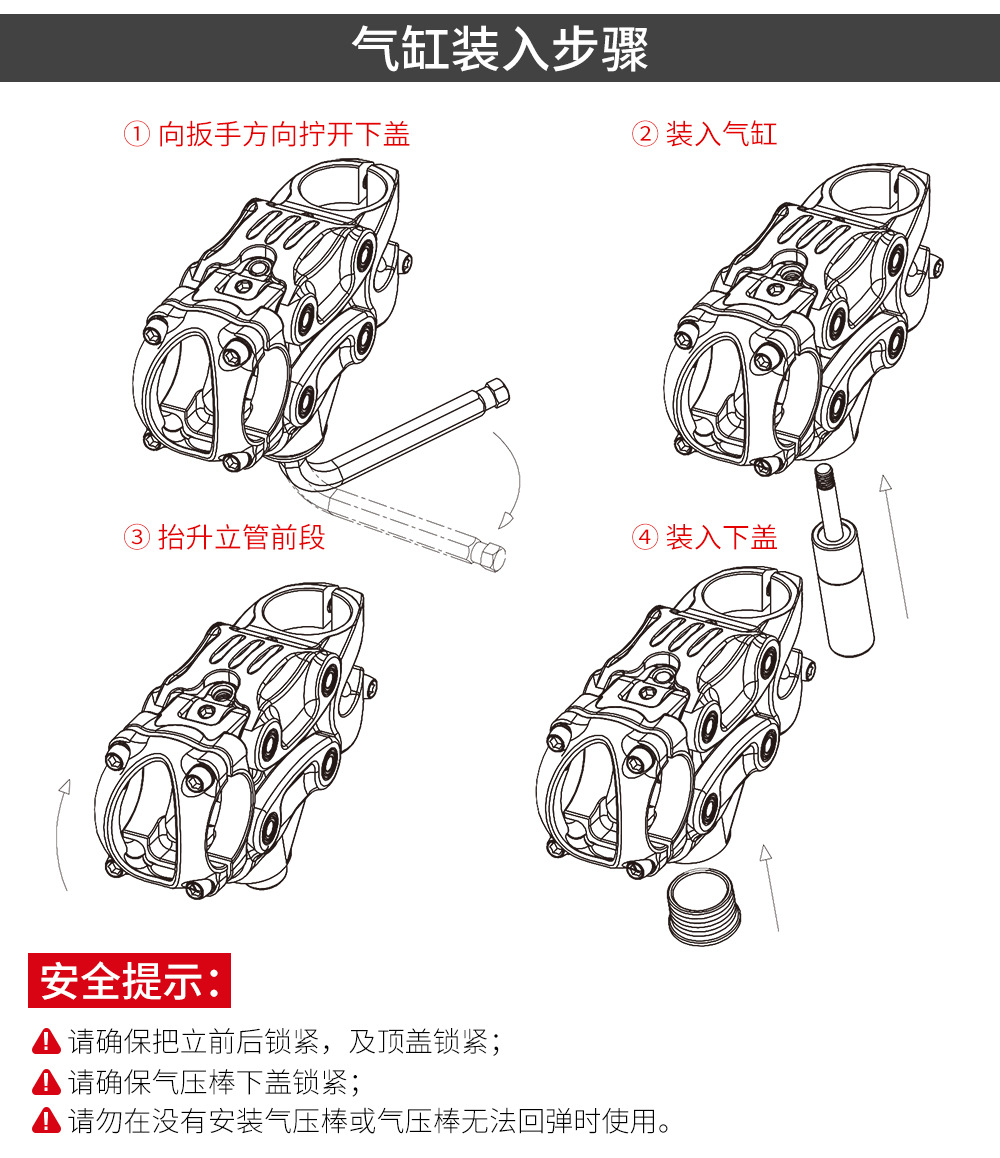 气缸装入步骤

① 向扳手方向拧开下盖

② 装入气缸

③ 抬升立管前段

④ 装入下盖

安全提示：

请确保把立前后锁紧，及顶盖锁紧；

请确保气压棒下盖锁紧；

请勿在没有安装气压棒或气压棒无法回弹时使用。