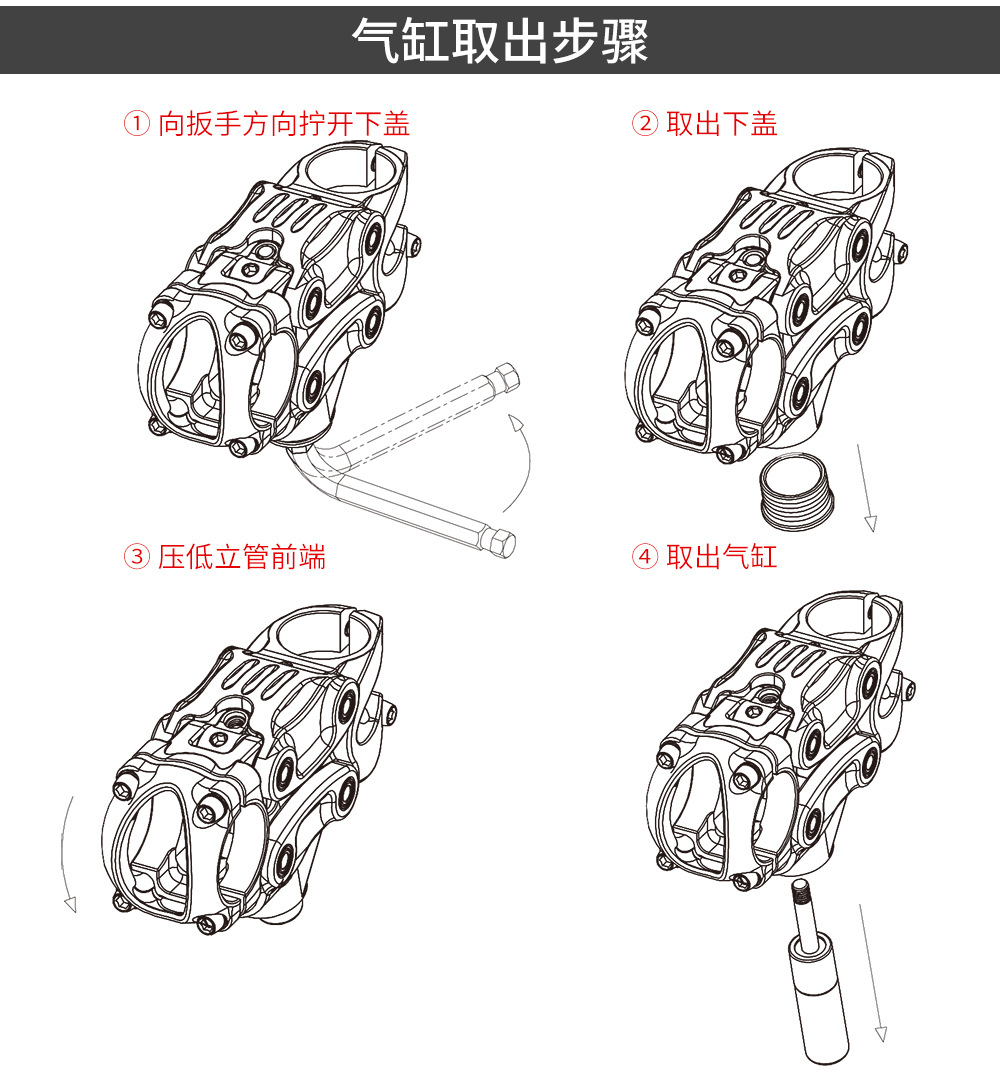 气缸取出步骤

① 向扳手方向拧开下盖

② 取出下盖

③ 压低立管前端

④ 取出气缸