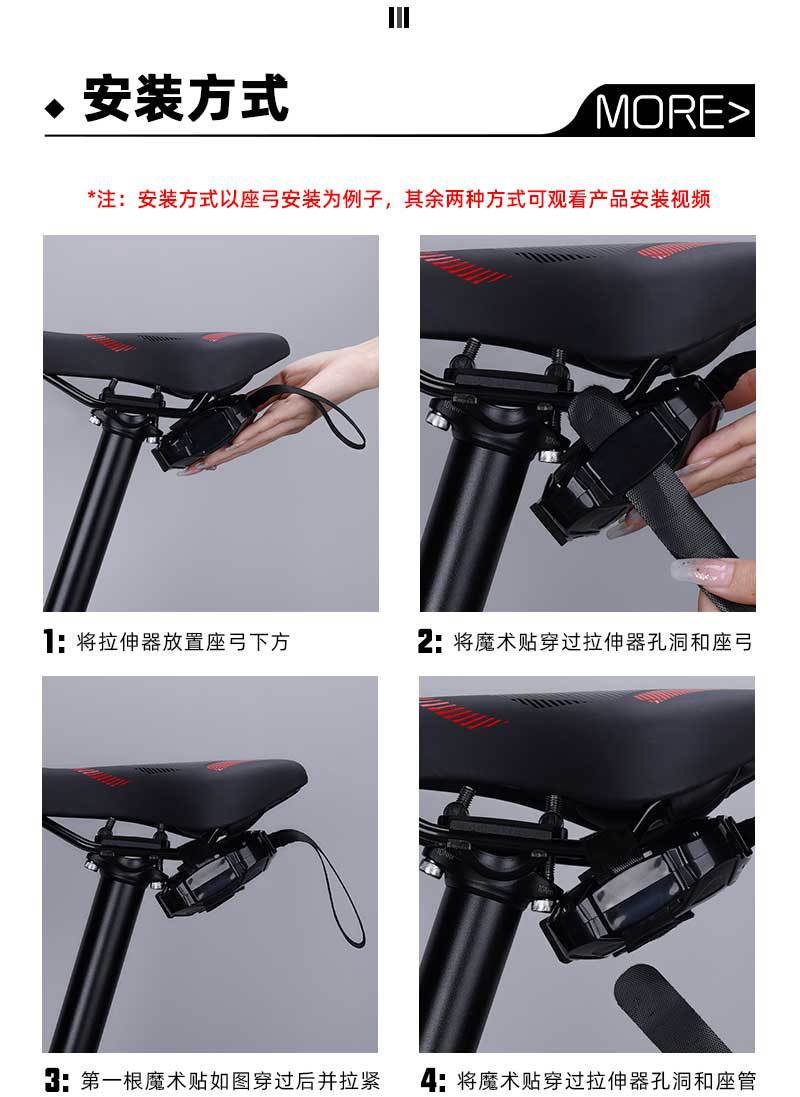 安装方式

MORE>

*注：安装方式以座弓安装为例子，其余两种方式可观看产品安装视频

1: 将拉伸器放置座弓下方

2: 将魔术贴穿过拉伸器孔洞和座弓

3: 第一根魔术贴如图穿过后并拉紧

4: 将魔术贴穿过拉伸器孔洞和座管