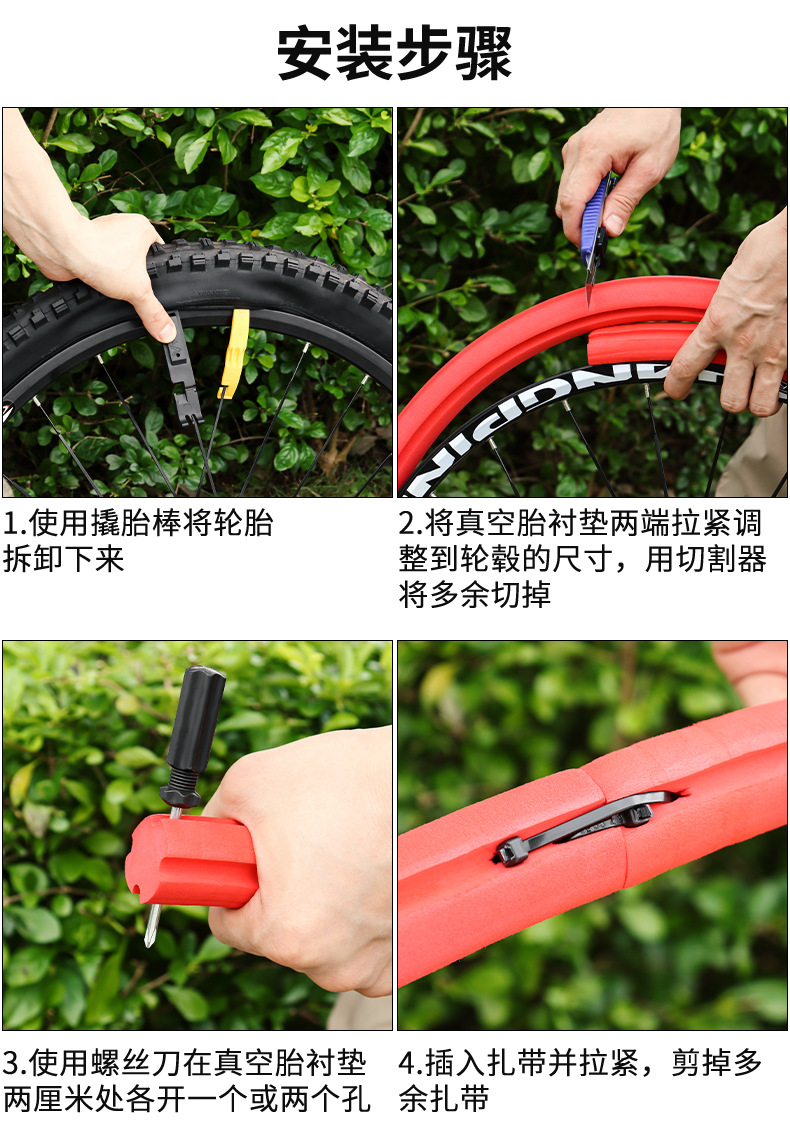 安装步骤

1.使用撬胎棒将轮胎拆卸下来

2.将真空胎衬垫两端拉紧调整到轮毂的尺寸，用切割器将多余切掉

3.使用螺丝刀在真空胎衬垫两厘米处各开一个或两个孔

4.插入扎带并拉紧，剪掉多余扎带